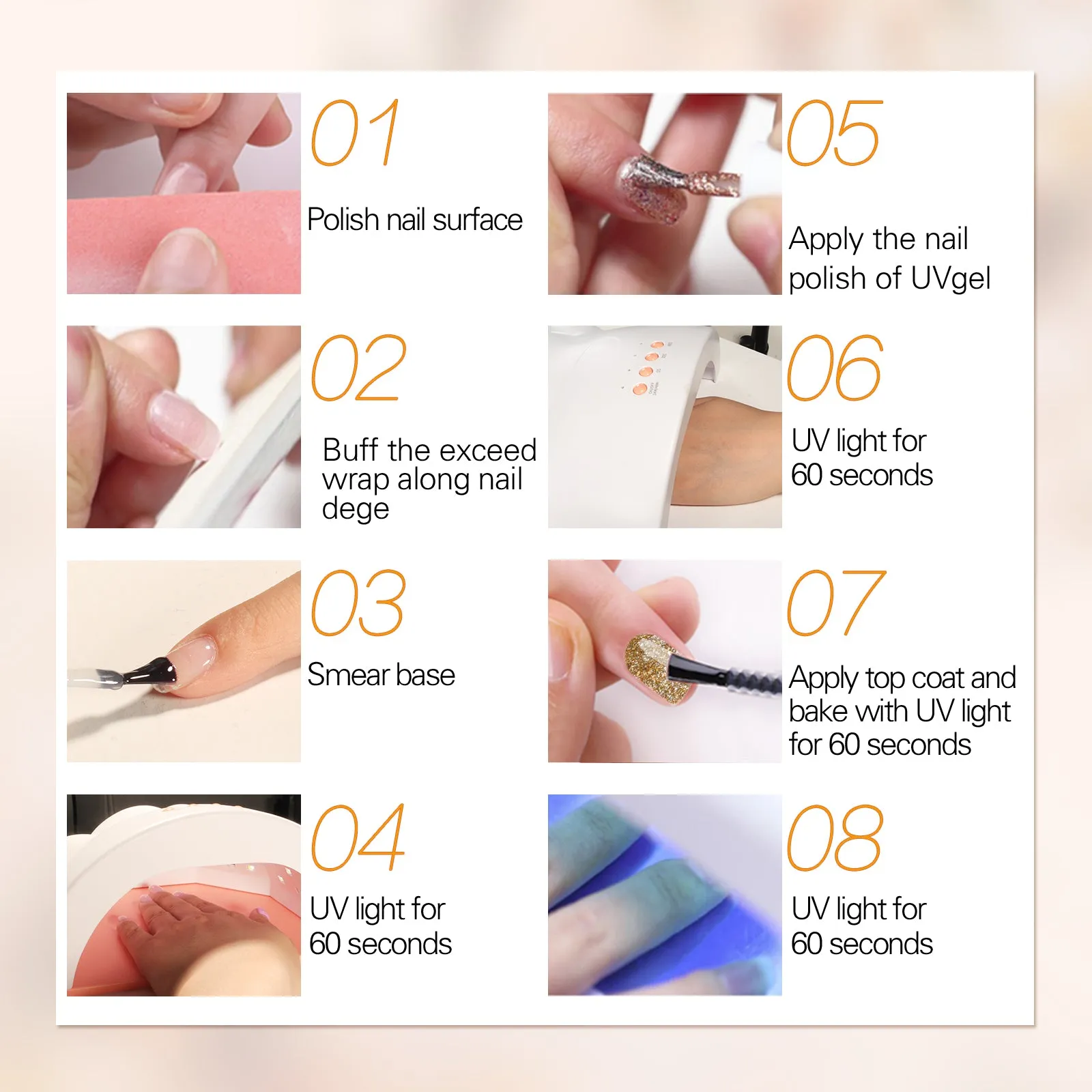 01

Polish nail surface

02

Buff the exceed wrap along nail dege

03

Smear base

04

UV light for 60 seconds

05

Apply the nail polish of UVgel

06

UV light for 60 seconds

07

Apply top coat and bake with UV light for 60 seconds

08

UV light for 60 seconds